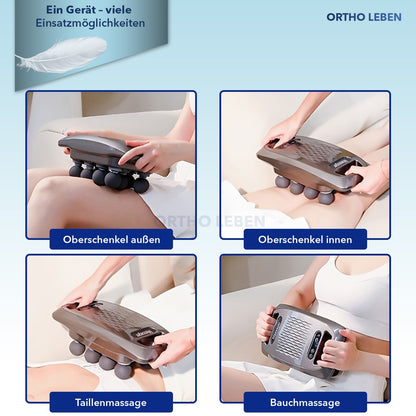 Ein Gerät – viele Einsatzmöglichkeiten

ORTHO LEBEN

ORTHO LEBEN

Oberschenkel außen

Oberschenkel innen

Taillenmassage

Bauchmassage