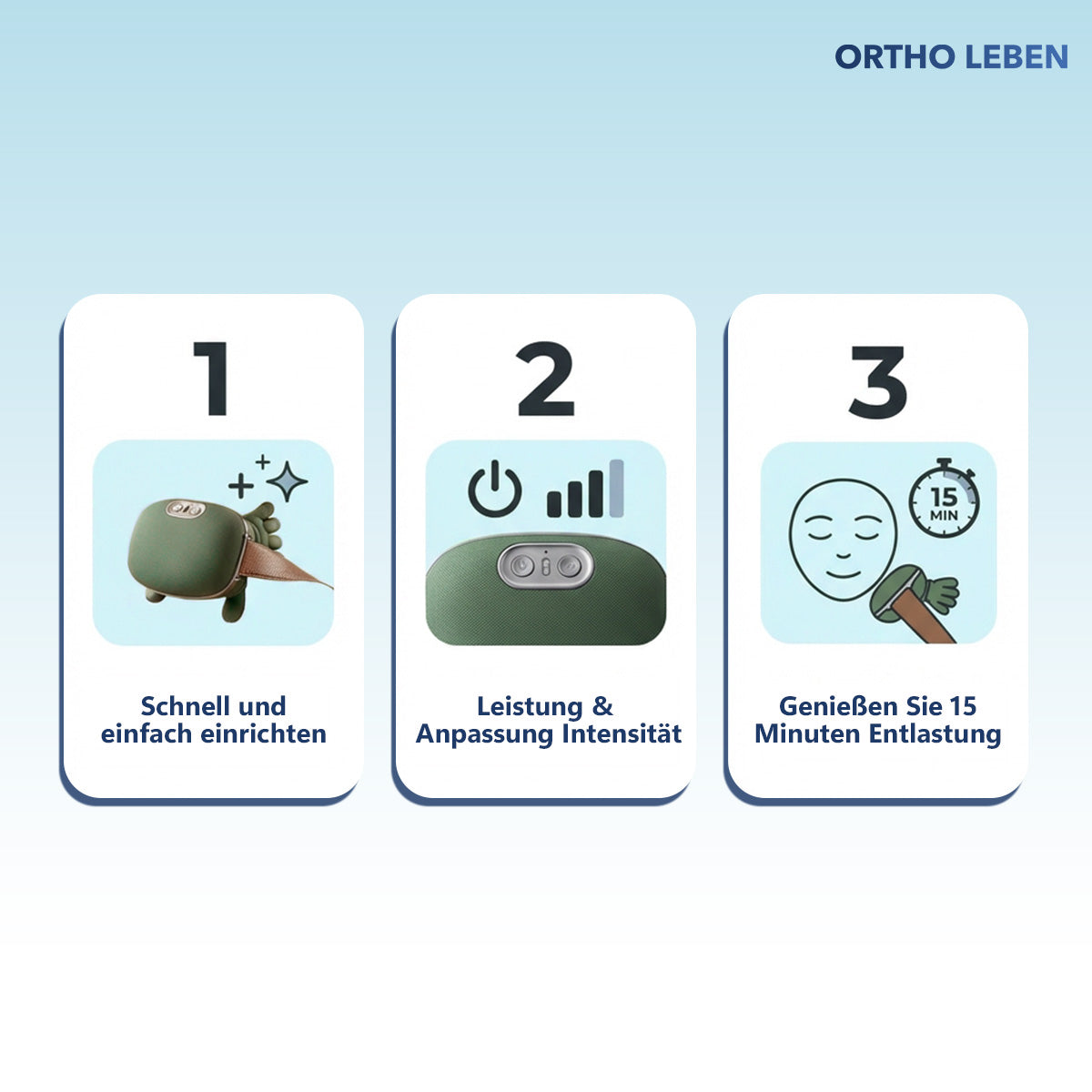 ORTHO LEBEN

1

Schnell und einfach einrichten

2

Leistung & Anpassung Intensität

3

15 MIN

Genießen Sie 15 Minuten Entlastung